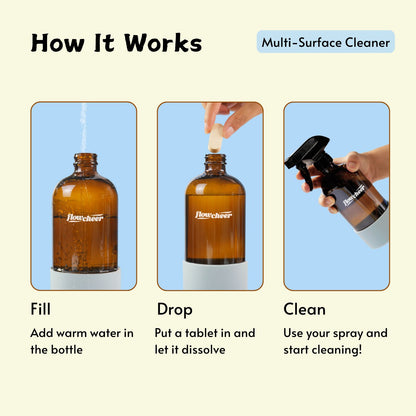 How It Works

Multi-Surface Cleaner

flowcheer

flowcheer

flowcheer

Fill

Add warm water in the bottle

Drop

Put a tablet in and let it dissolve

Clean

Use your spray and start cleaning!