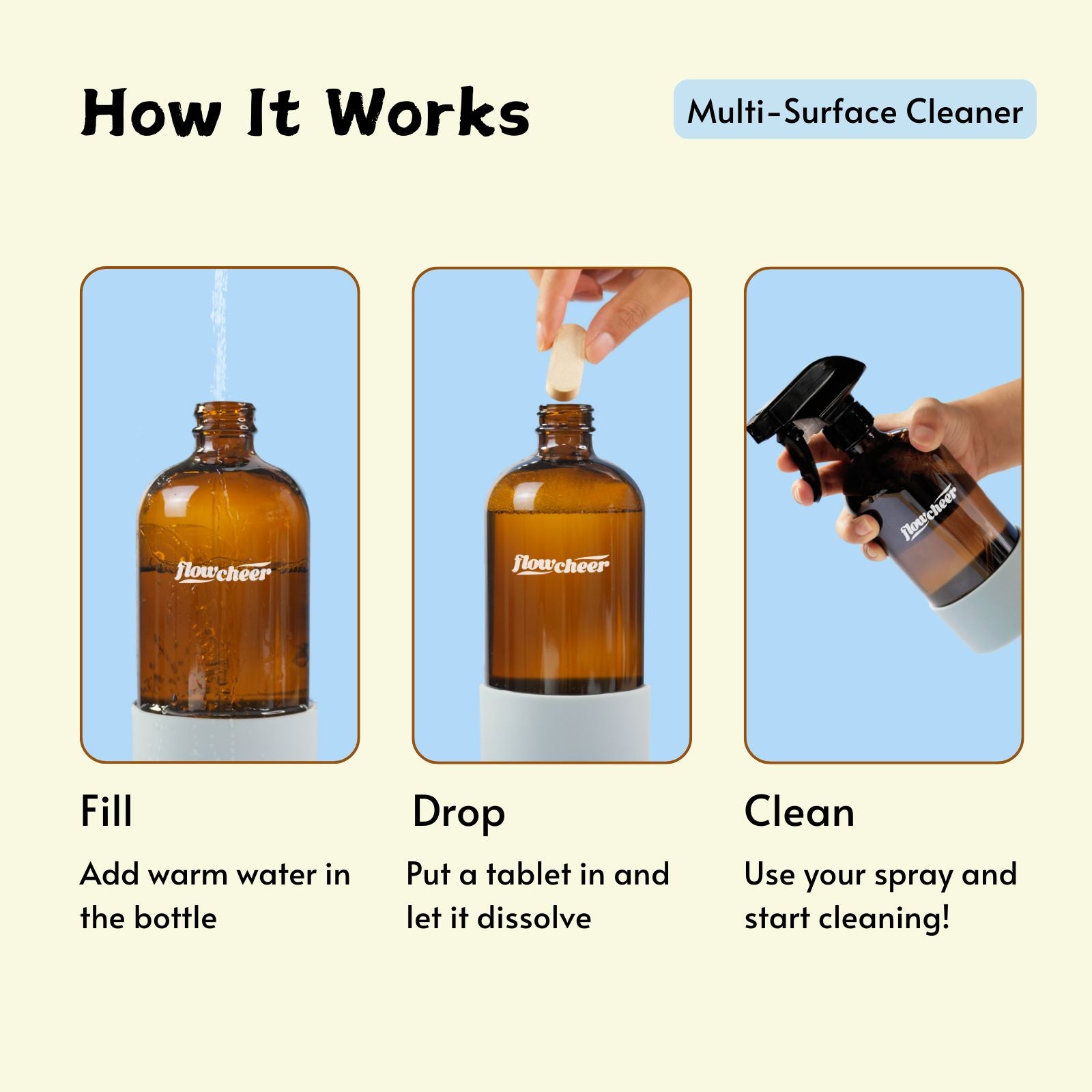 How It Works

Multi-Surface Cleaner

flowcheer

flowcheer

flowcheer

Fill

Add warm water in the bottle

Drop

Put a tablet in and let it dissolve

Clean

Use your spray and start cleaning!