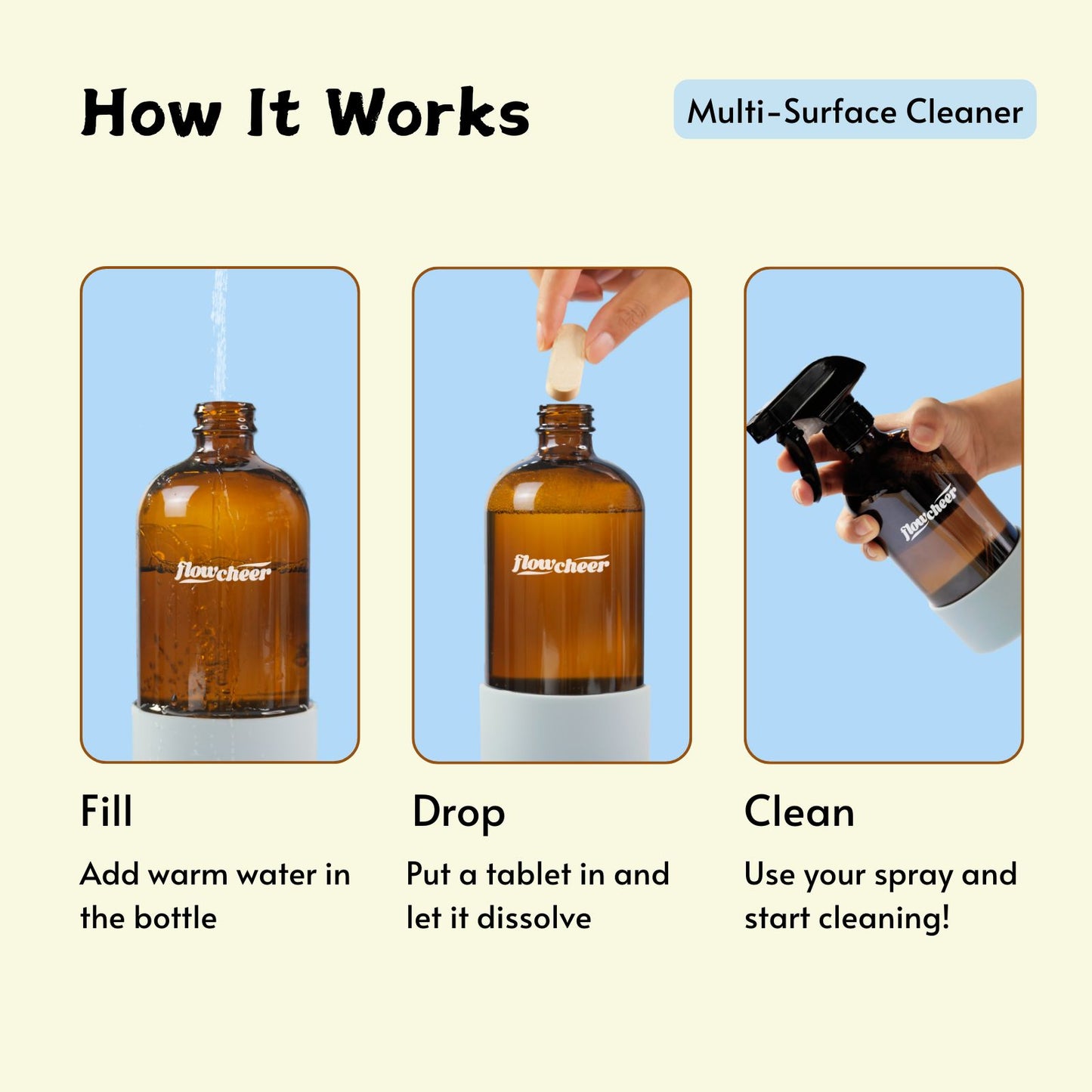 How It Works

Multi-Surface Cleaner

flowcheer

flowcheer

flowcheer

Fill

Add warm water in the bottle

Drop

Put a tablet in and let it dissolve

Clean

Use your spray and start cleaning!