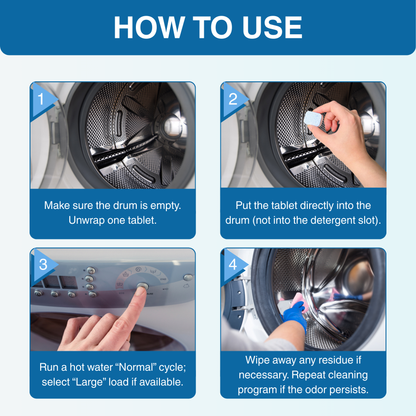 HOW TO USE

1

Make sure the drum is empty. Unwrap one tablet.

2

Put the tablet directly into the drum (not into the detergent slot).

3

Run a hot water “Normal” cycle; select “Large” load if available.

4

Wipe away any residue if necessary. Repeat cleaning program if the odor persists.