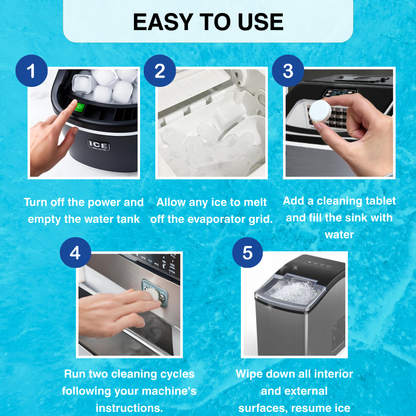 EASY TO USE

1

ICE

Turn off the power and empty the water tank

2

Allow any ice to melt off the evaporator grid.

3

Add a cleaning tablet and fill the sink with water

4

Run two cleaning cycles following your machine's instructions.

5

Wipe down all interior and external surfaces, resume ice