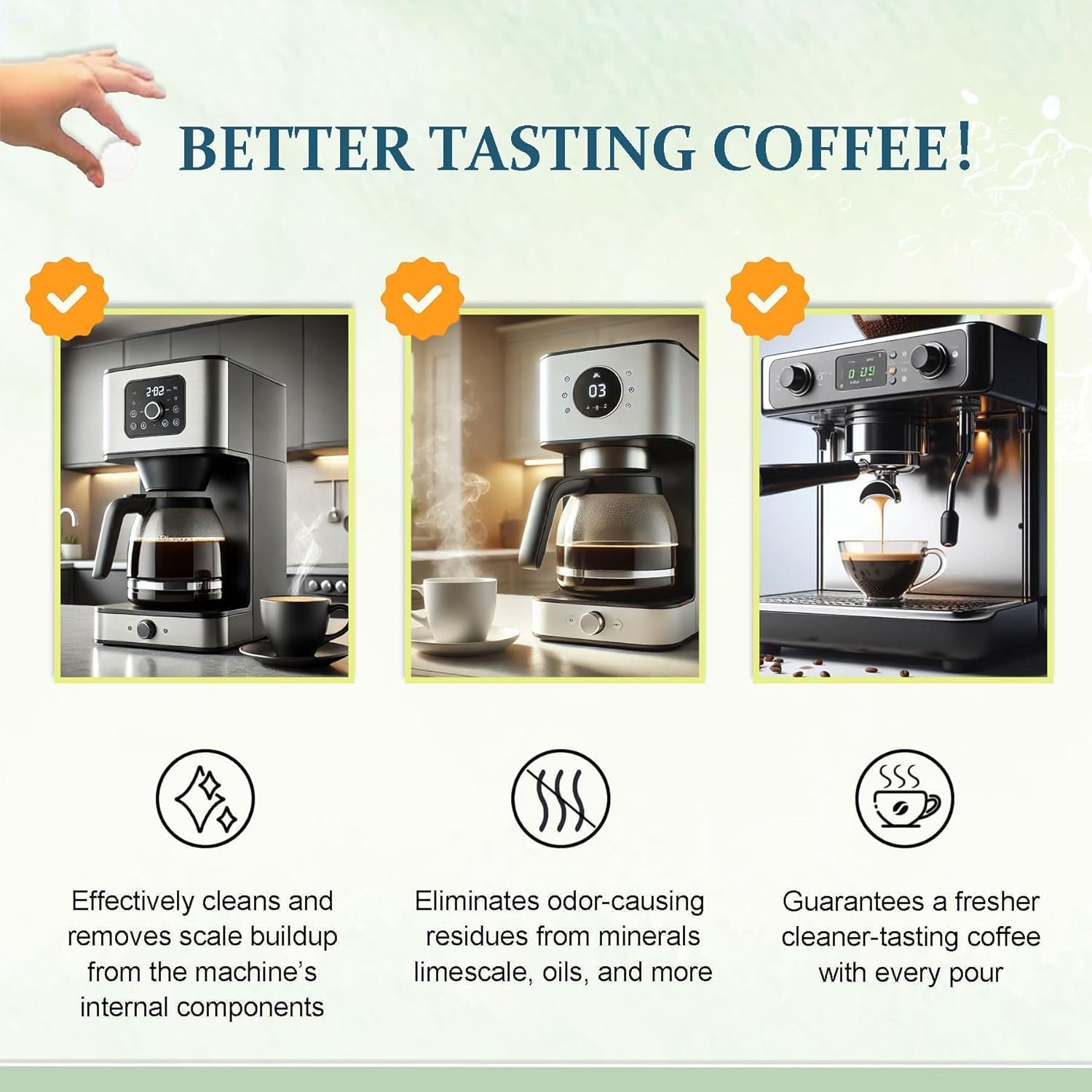 BETTER TASTING COFFEE!

2:02

03

0 09

Effectively cleans and removes scale buildup from the machine's internal components

Eliminates odor-causing residues from minerals limescale, oils, and more

Guarantees a fresher cleaner-tasting coffee with every pour