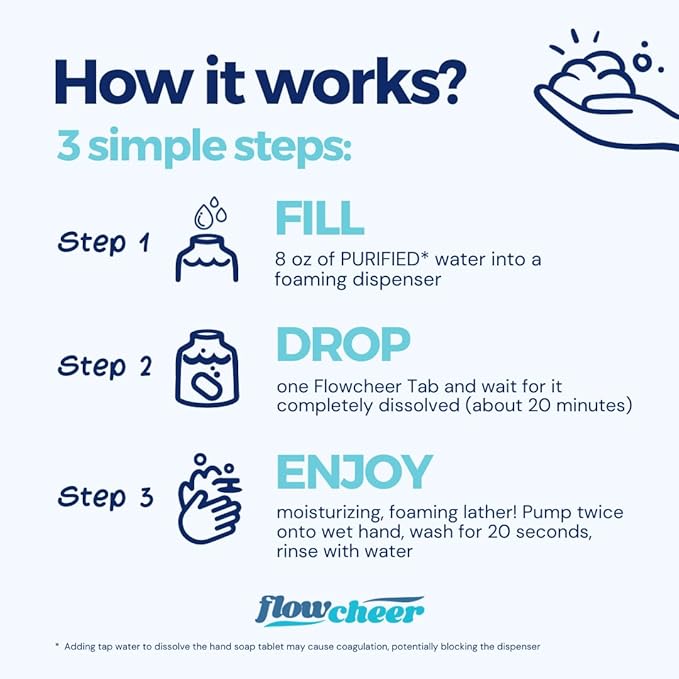 How it works?

3 simple steps:

Step 1

FILL

8 oz of PURIFIED* water into a foaming dispenser

Step 2

DROP

one Flowcheer Tab and wait for it completely dissolved (about 20 minutes)

Step 3

ENJOY

moisturizing, foaming lather! Pump twice onto wet hand, wash for 20 seconds, rinse with water

flowcheer

* Adding tap water to dissolve the hand soap tablet may cause coagulation, potentially blocking the dispenser